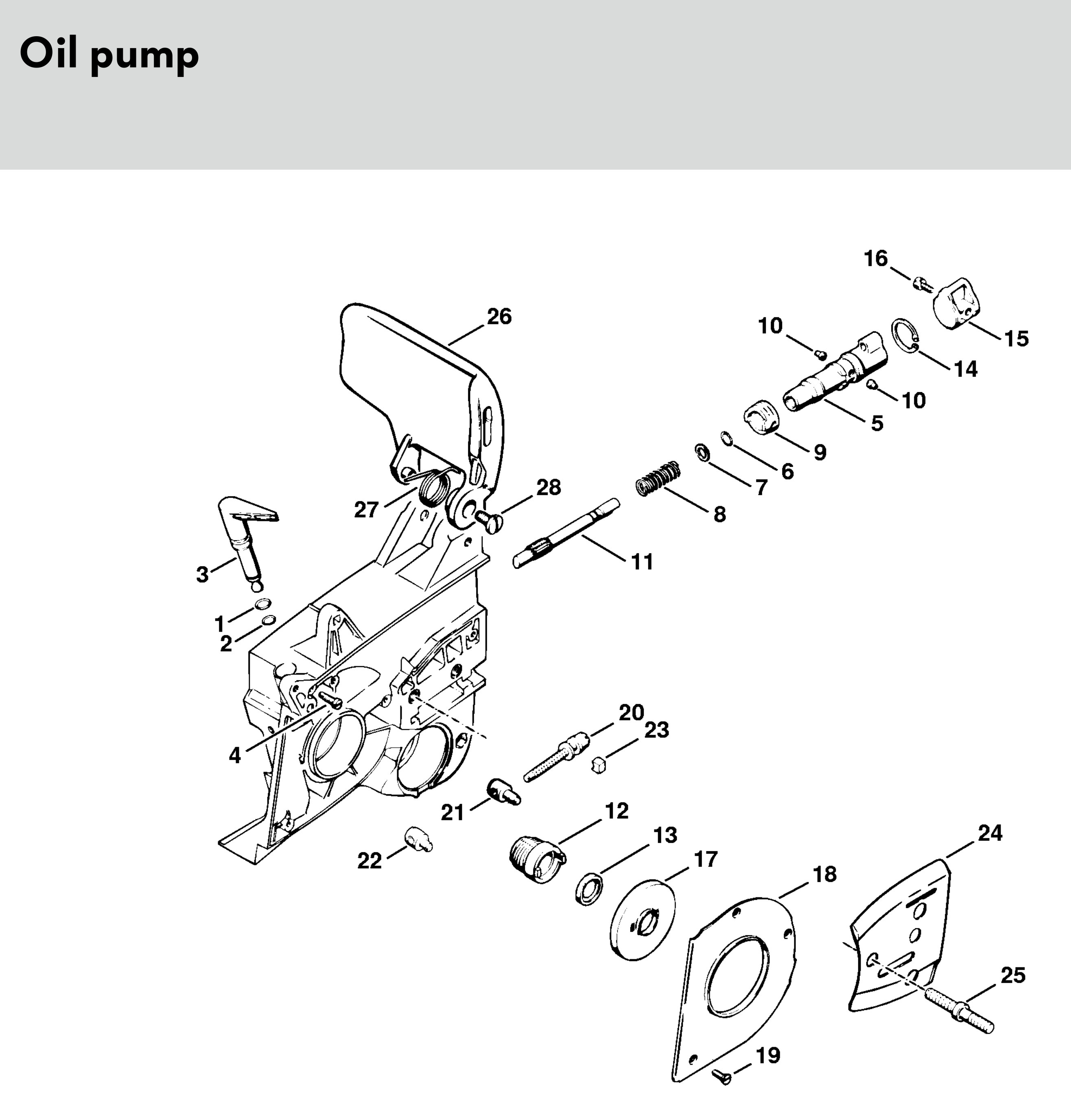 Oil pump

16
26
10
15
14
10
5
9
6
7
28
8
27
11
3
1
2
20
23
4
21
12
13
24
22
17
18
25
19